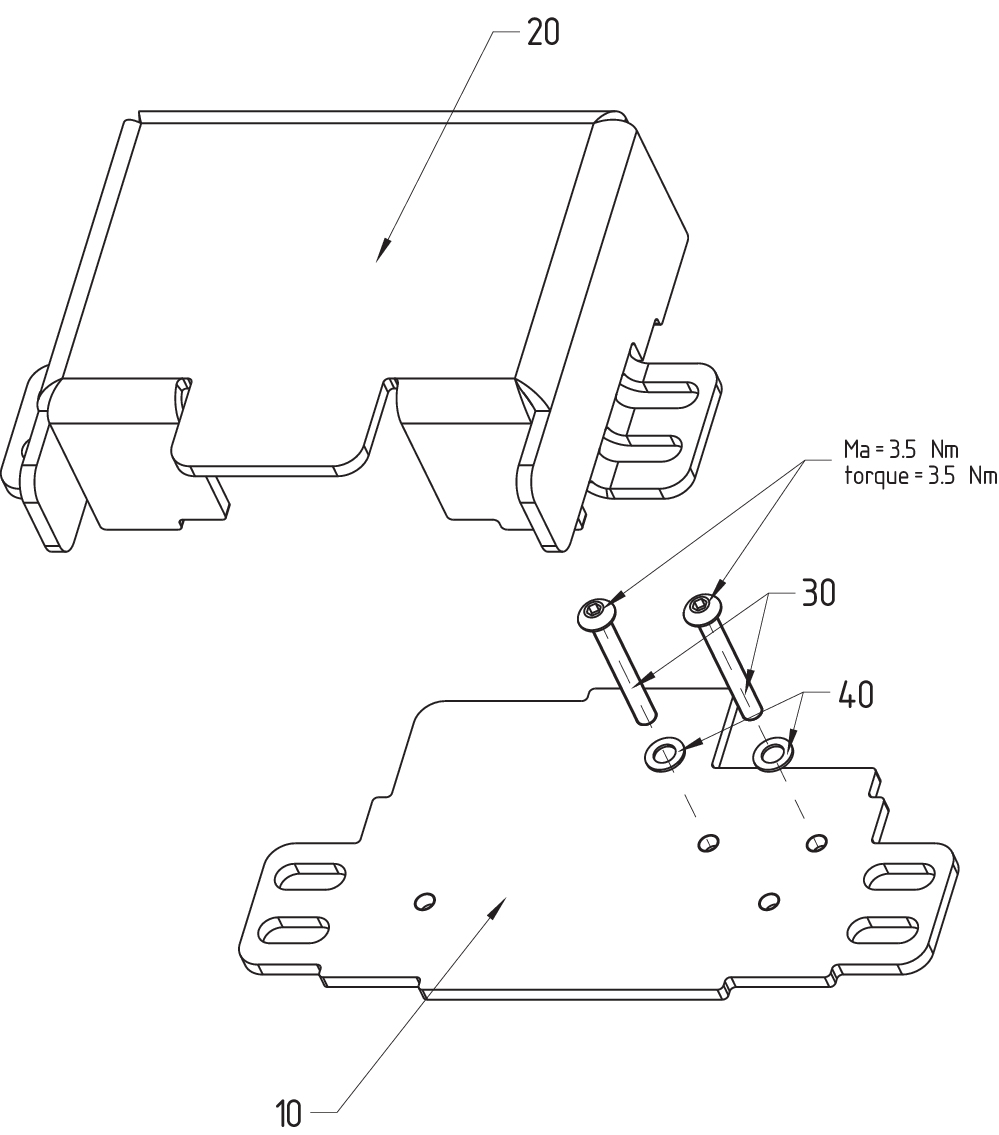 20

Ma = 3.5 Nm
torque = 3.5 Nm

30

40

10