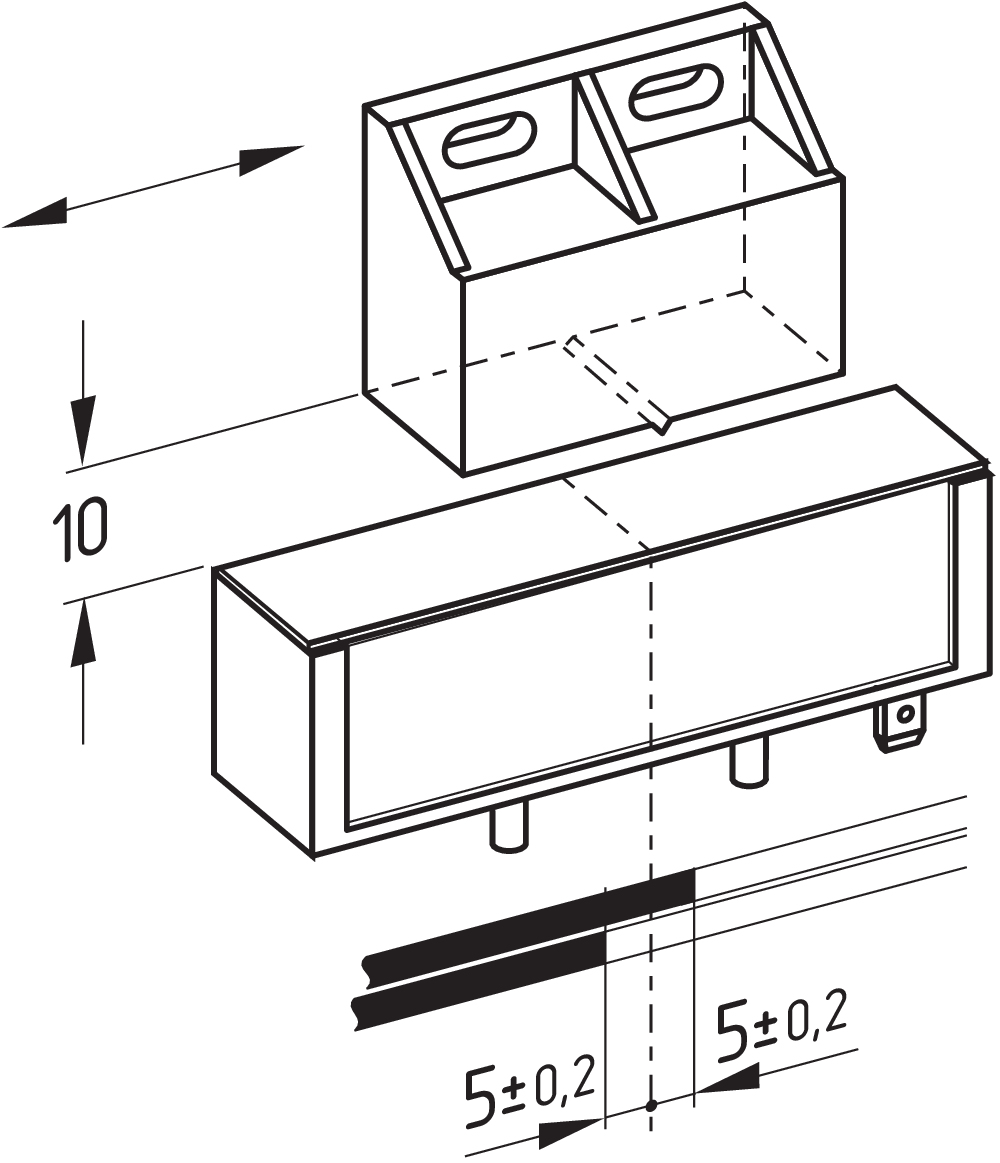 10

5±0,2

5±0,2