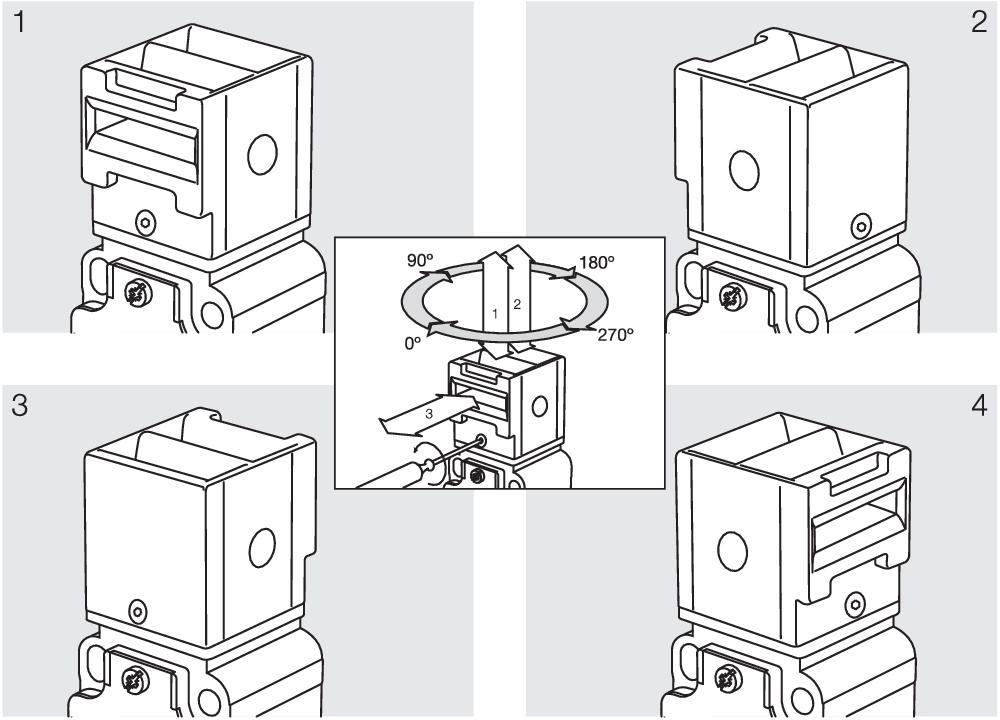 1

2

90º

180º

1

2

0º

270º

3

3

4