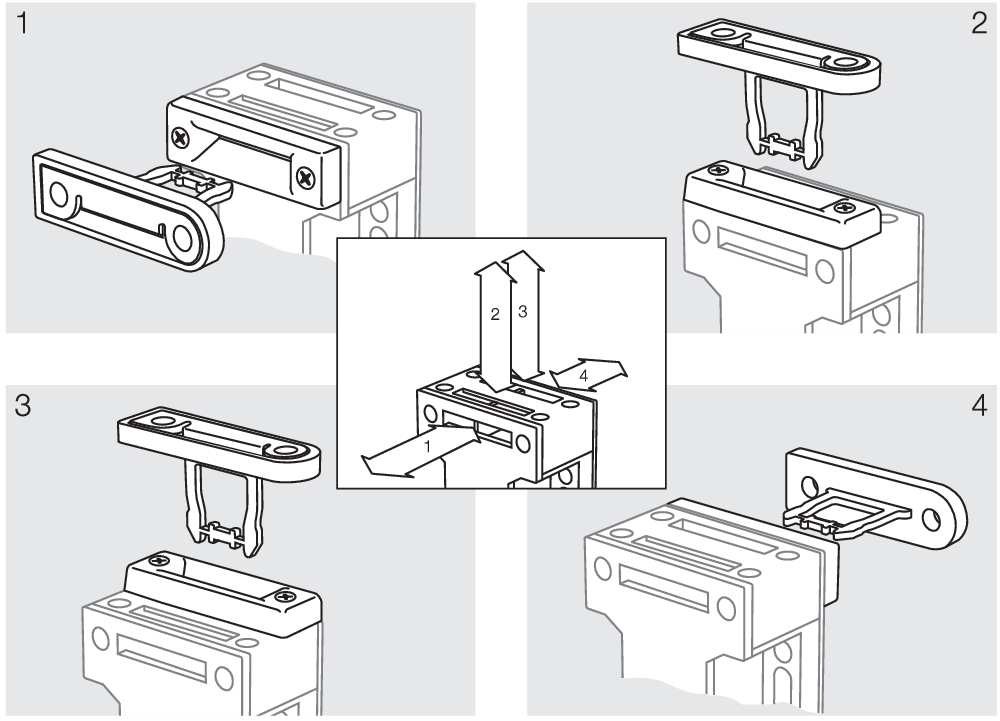 1

2

2

3

4

1

3

4