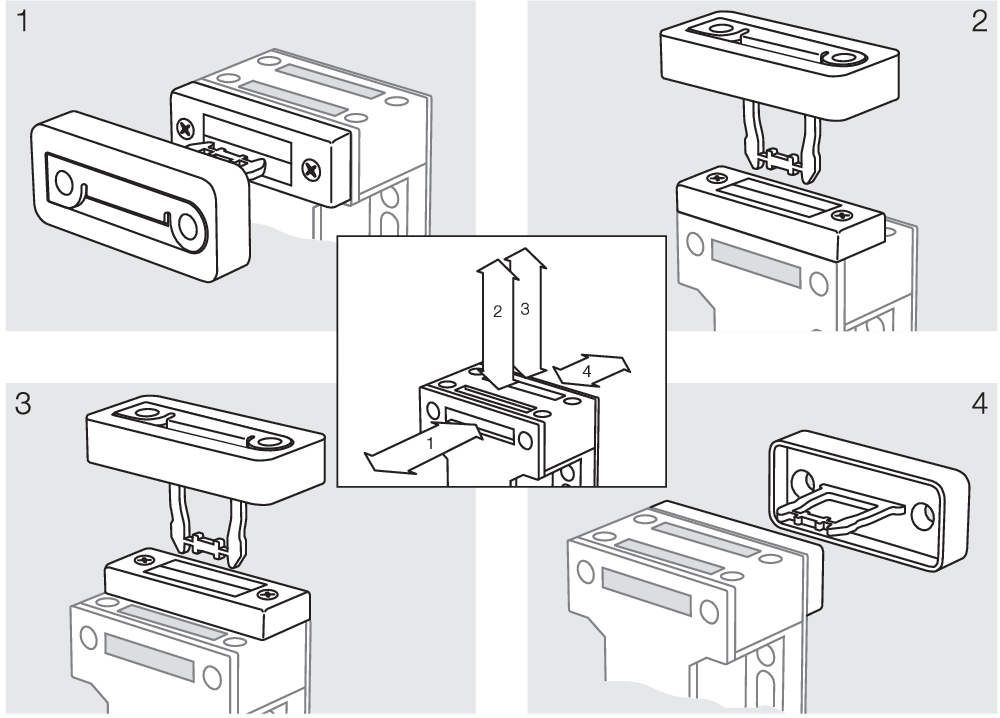 1

2

2

3

4

1

3

4