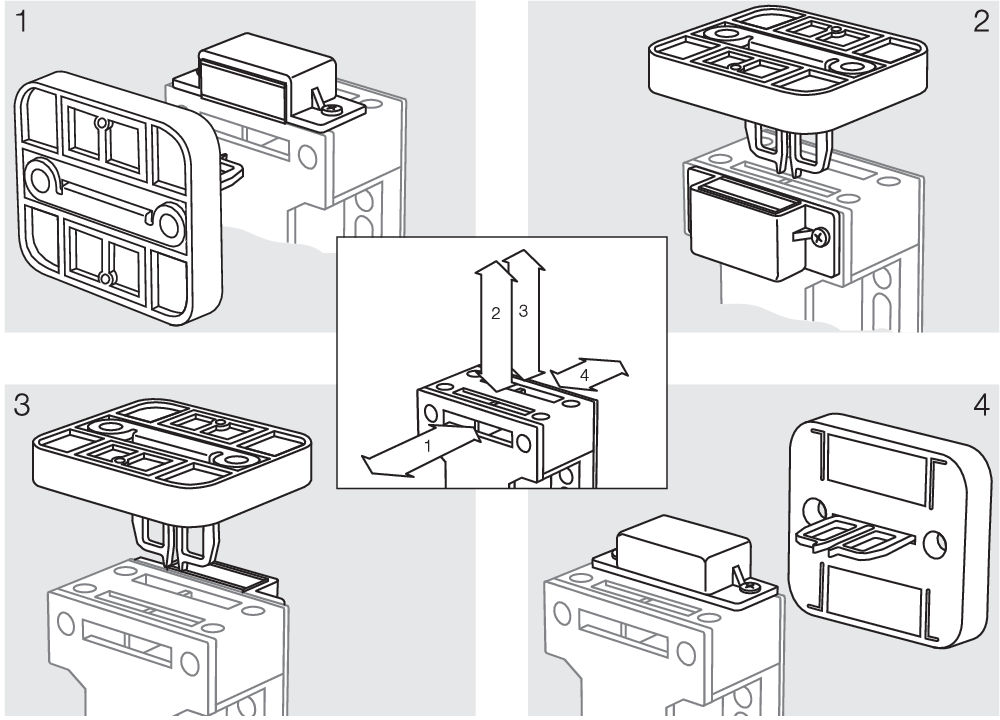 1

2

2

3

4

1

3

4