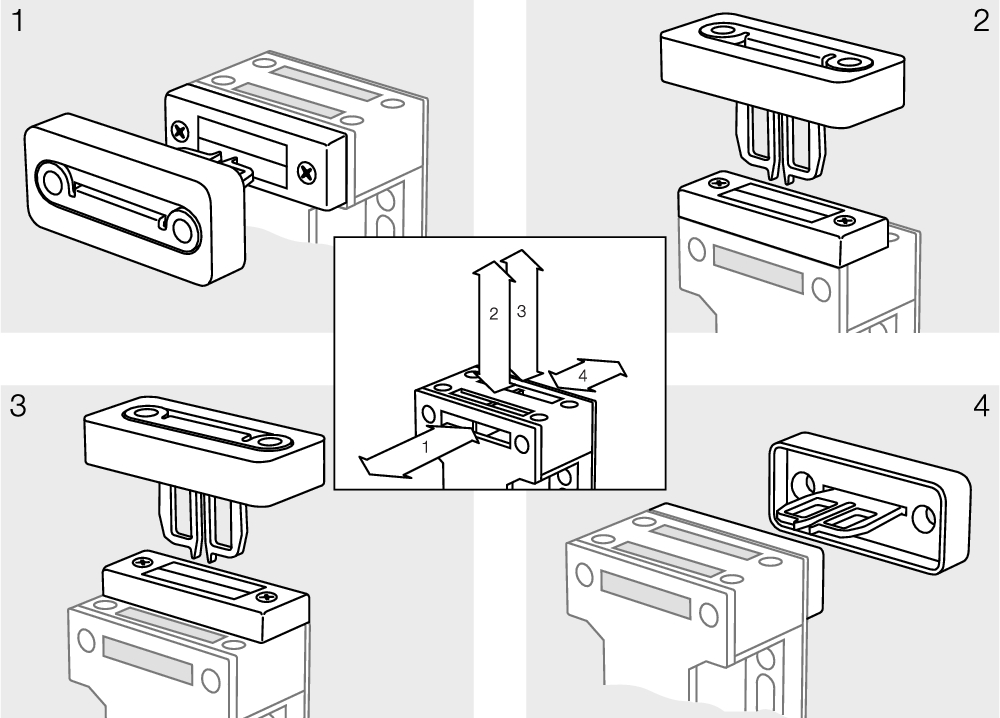 1

2

2

3

4

1

3

4