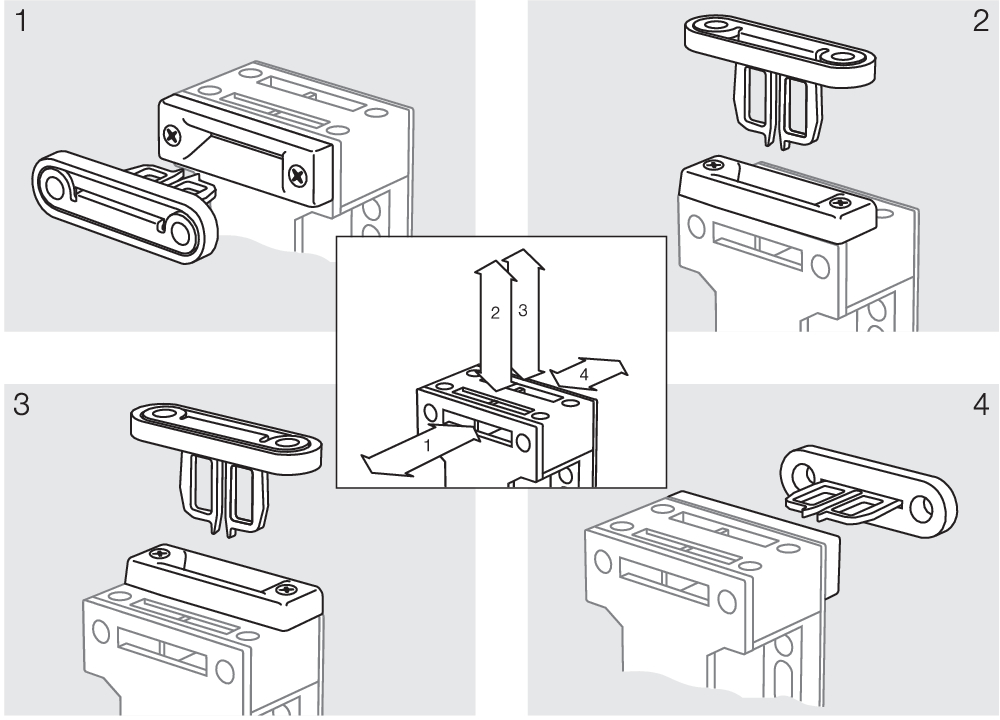 1

2

2

3

4

1

3

4