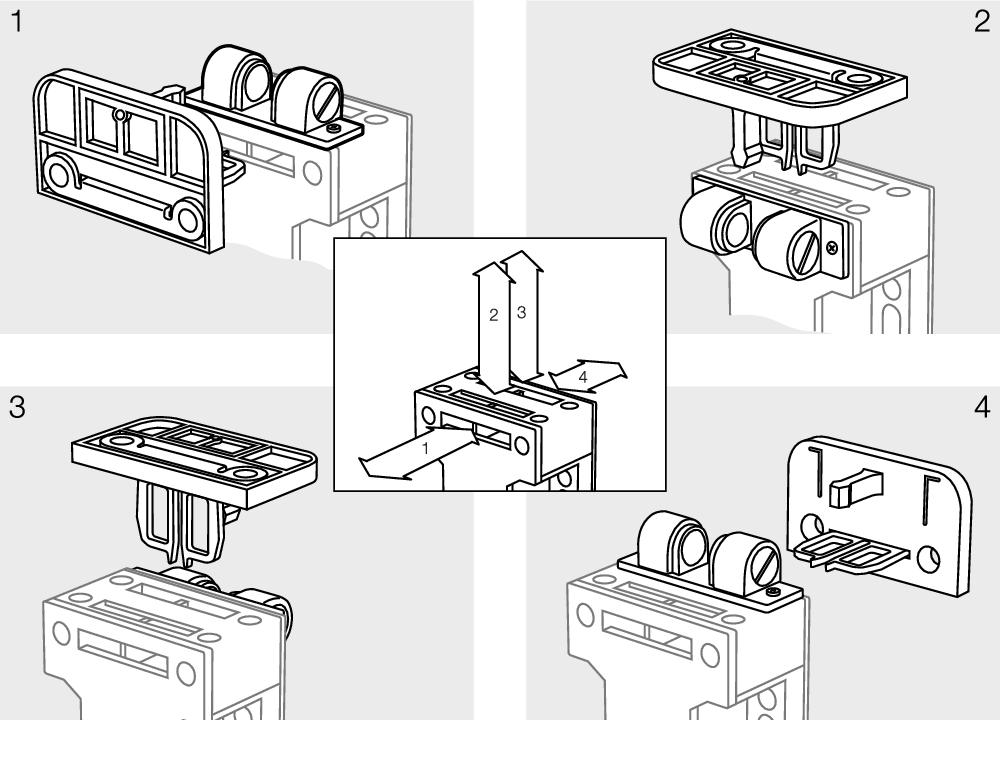 1

2

2

3

4

1

3

4