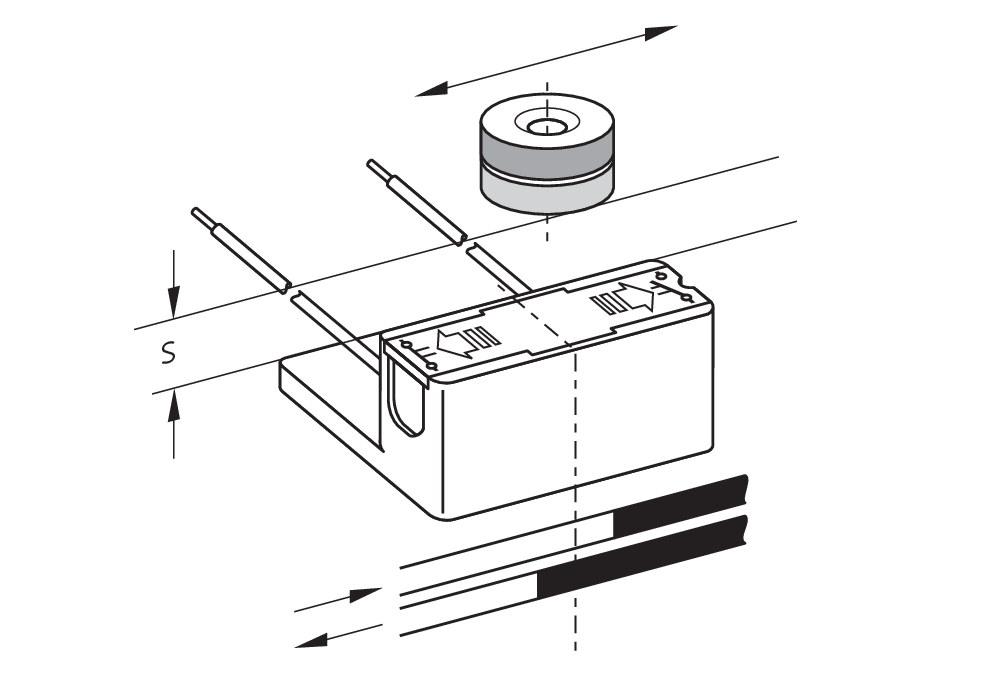 S