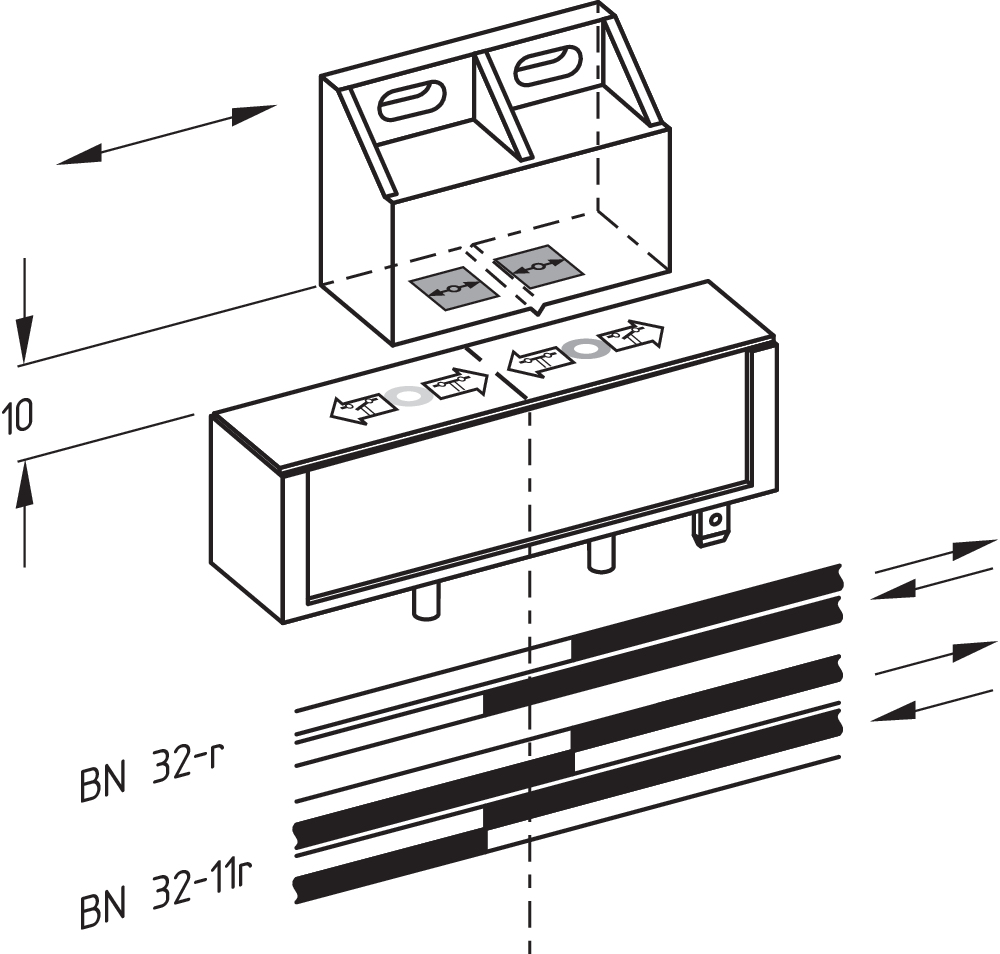 10

BN 32-r

BN 32-11r