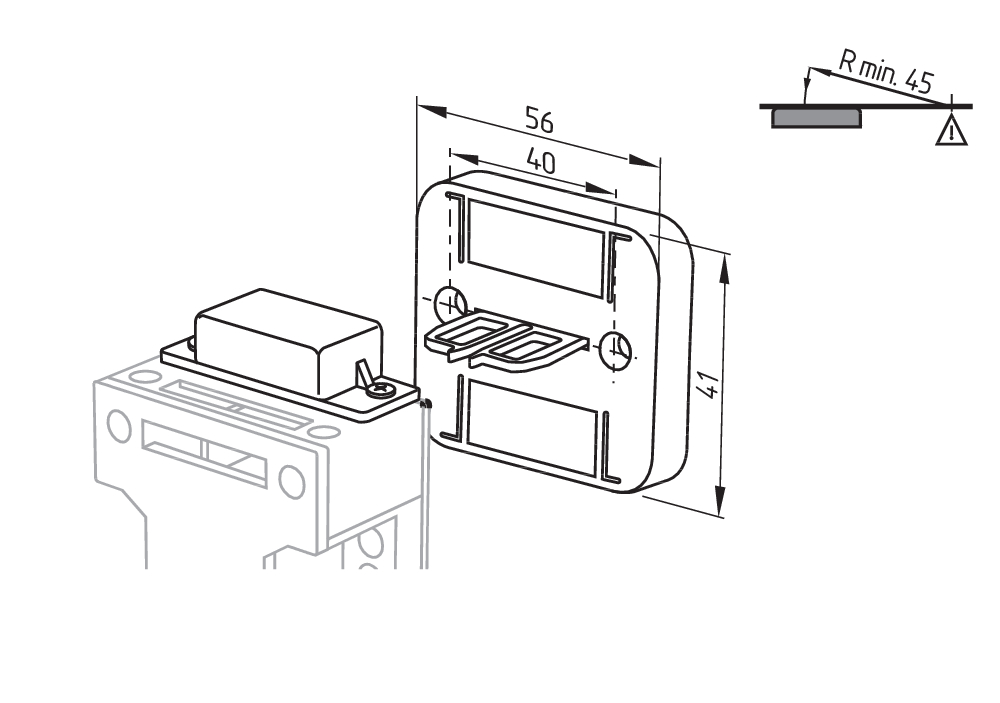 R min. 45

56

40

41