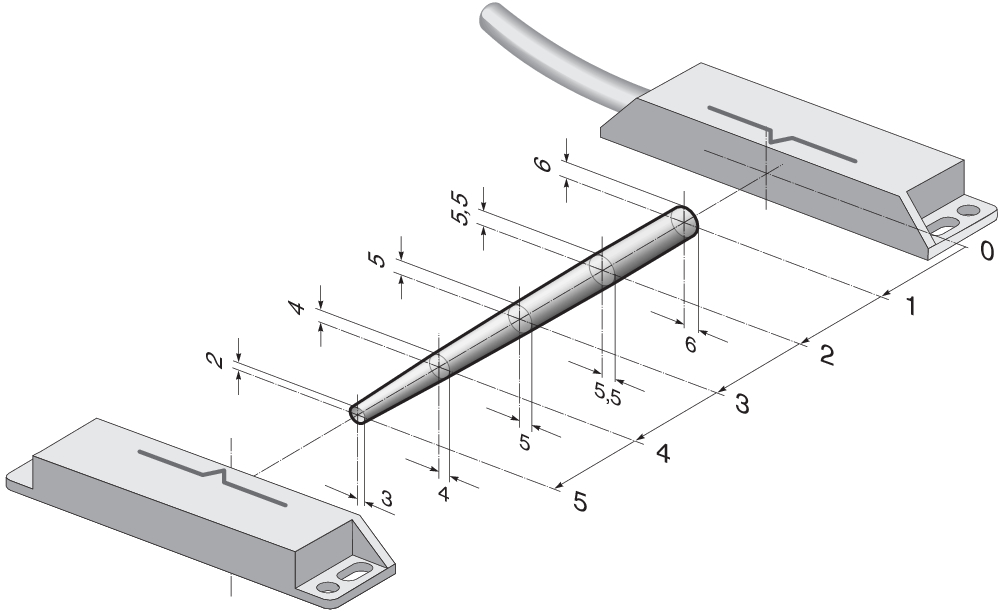 6
5,5
5
4
2
0
1
2
3
4
5
6
5,5
5
4
3