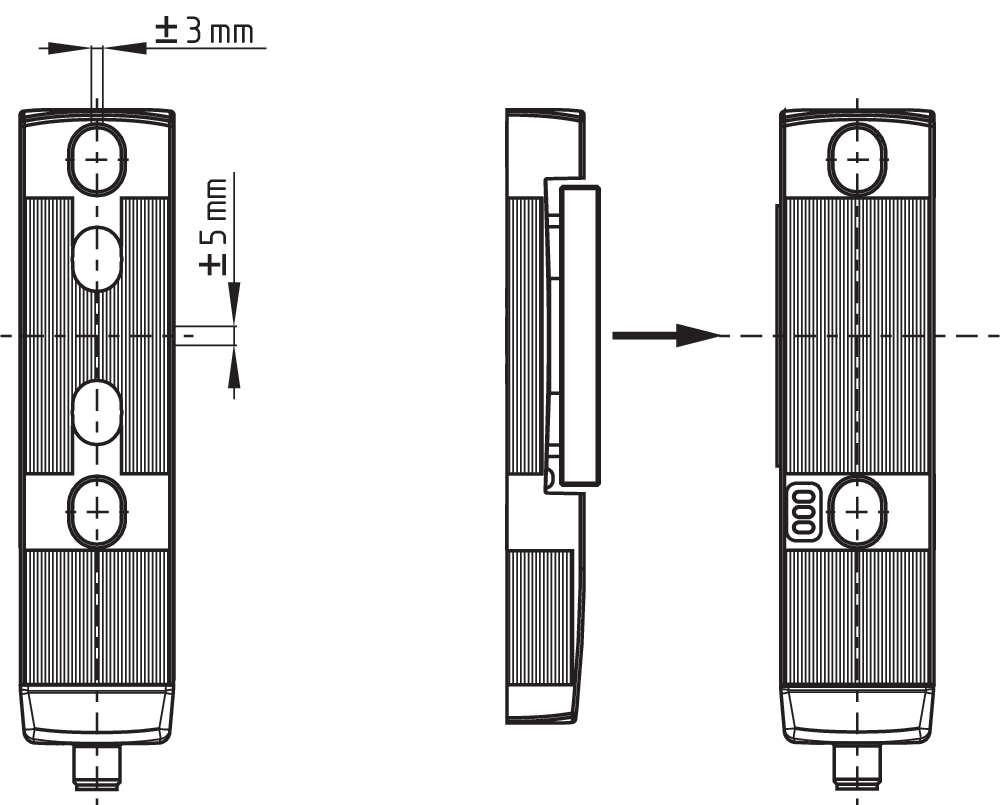 ± 3 mm

± 5 mm