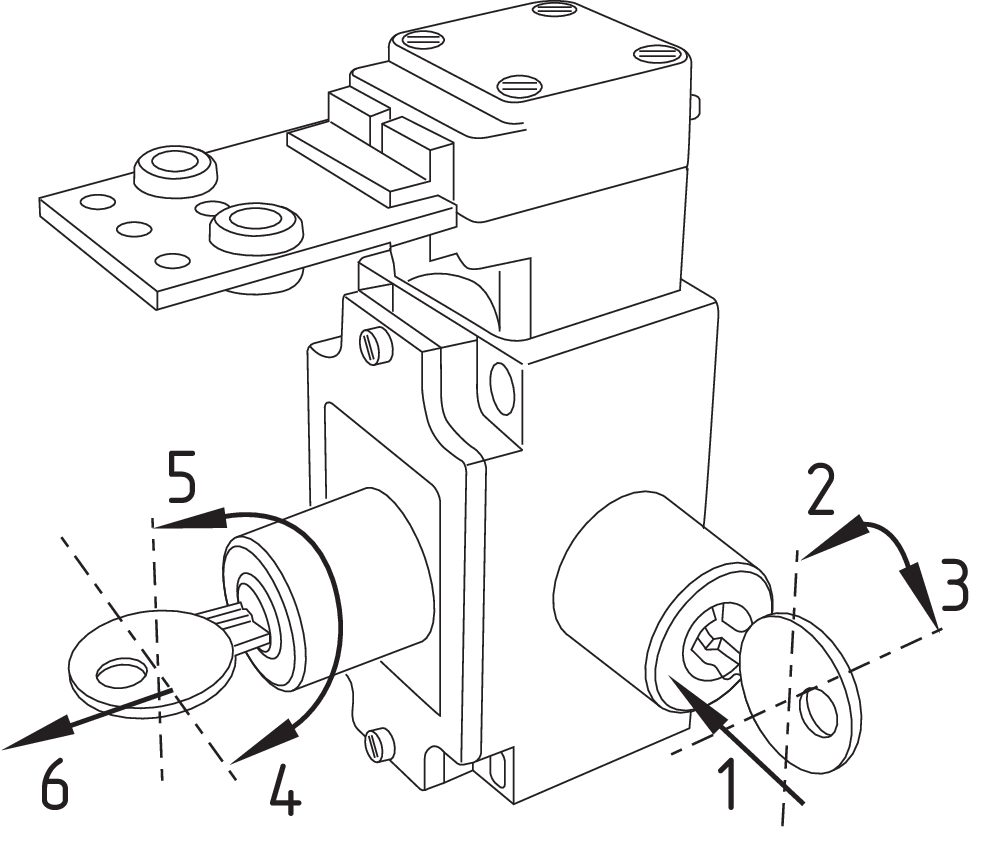 5
2
3
6
4
1