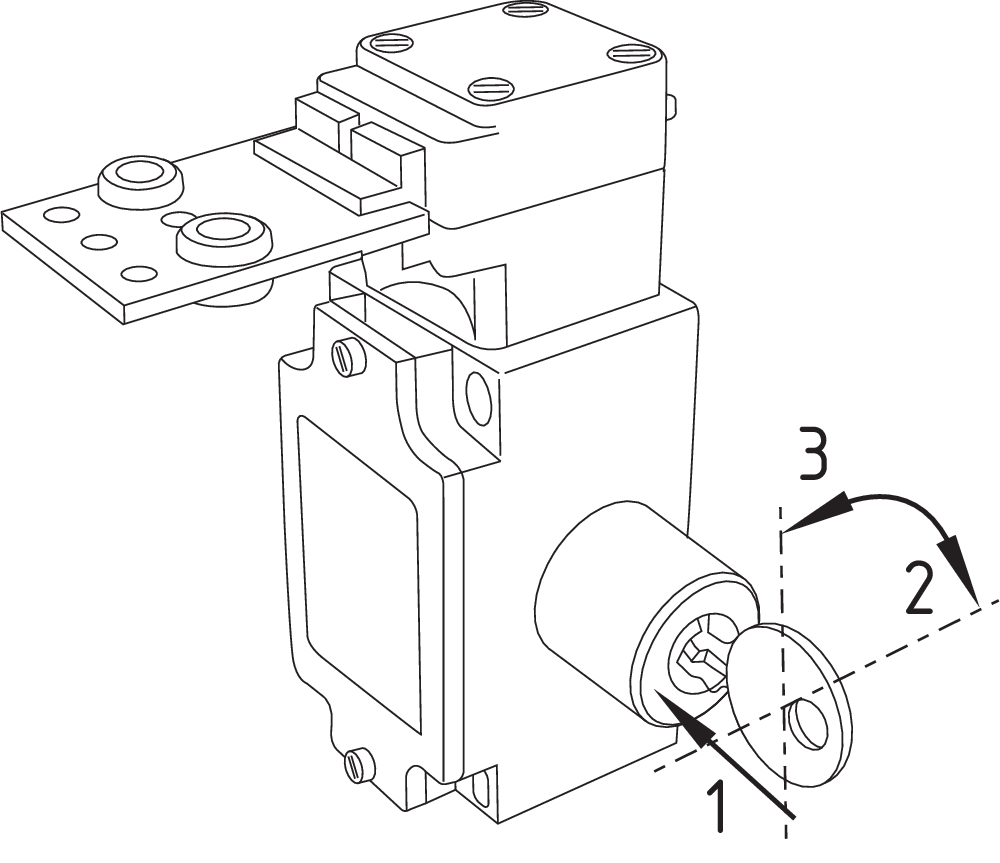 3
2
1